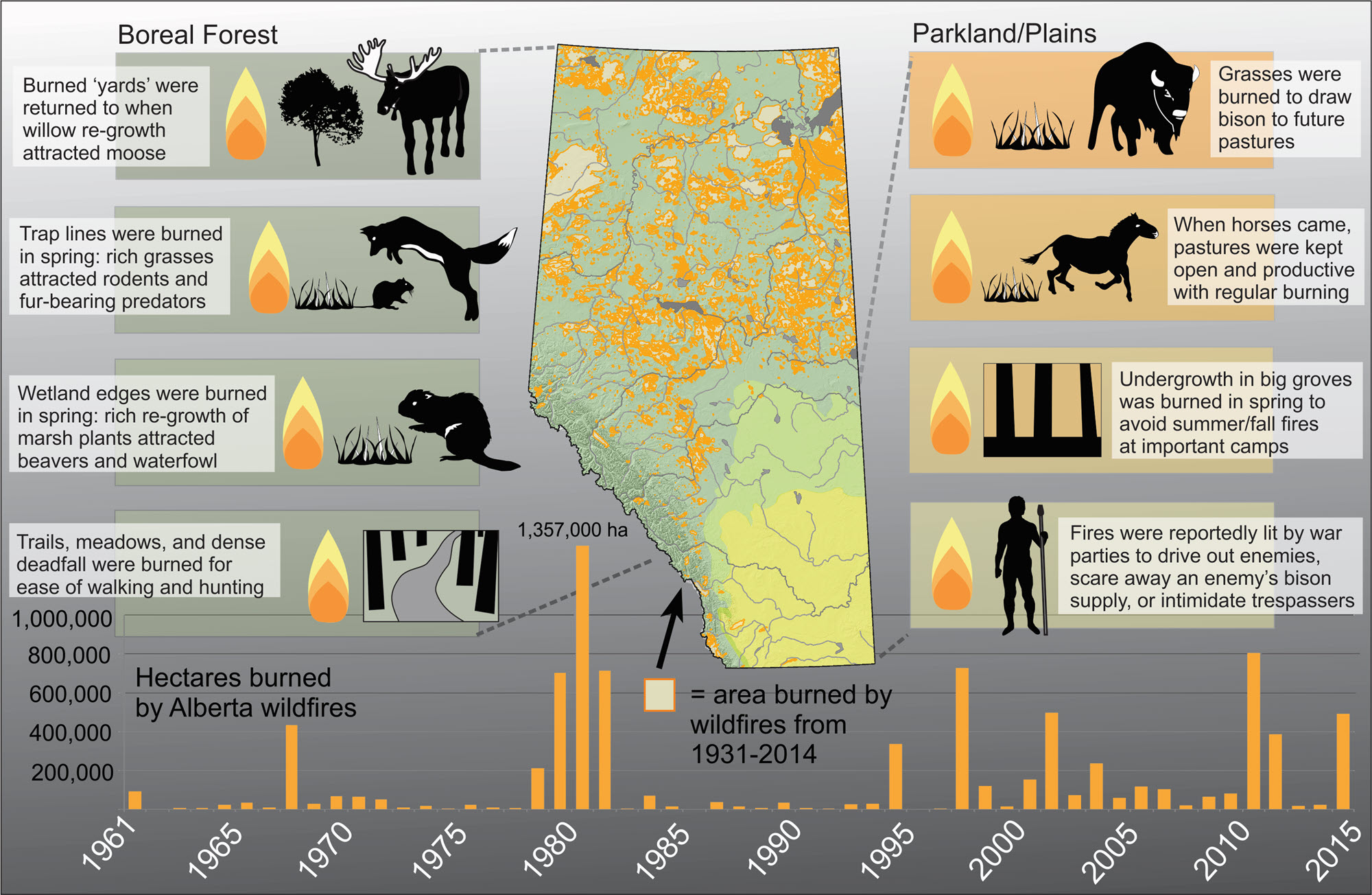 Boreal Forest

Burned 'yards' were returned to when willow re-growth attracted moose

Trap lines were burned in spring: rich grasses attracted rodents and fur-bearing predators

Wetland edges were burned in spring: rich re-growth of marsh plants attracted beavers and waterfowl

Trails, meadows, and dense deadfall were burned for ease of walking and hunting

Parkland/Plains

Grasses were burned to draw bison to future pastures

When horses came, pastures were kept open and productive with regular burning

Undergrowth in big groves was burned in spring to avoid summer/fall fires at important camps

Fires were reportedly lit by war parties to drive out enemies, scare away an enemy's bison supply, or intimidate trespassers

1,357,000 ha

= area burned by wildfires from 1931-2014

Hectares burned by Alberta wildfires

1,000,000
800,000
600,000
400,000
200,000

1961
1965
1970
1975
1980
1985
1990
1995
2000
2005
2010
2015